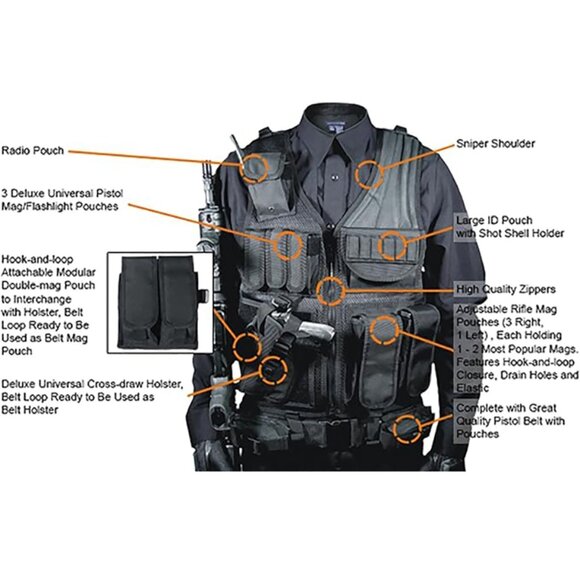 Radio Pouch

3 Deluxe Universal Pistol Mag/Flashlight Pouches

Hook-and-loop Attachable Modular Double-mag Pouch to Interchange with Holster, Belt Loop Ready to Be Used as Belt Mag Pouch

Deluxe Universal Cross-draw Holster, Belt Loop Ready to Be Used as Belt Holster

Sniper Shoulder

Large ID Pouch with Shot Shell Holder

High Quality Zippers

Adjustable Rifle Mag Pouches (3 Right, 1 Left) , Each Holding 1 - 2 Most Popular Mags. Features Hook-and-loop Closure, Drain Holes and Elastic

Complete with Great Quality Pistol Belt with Pouches